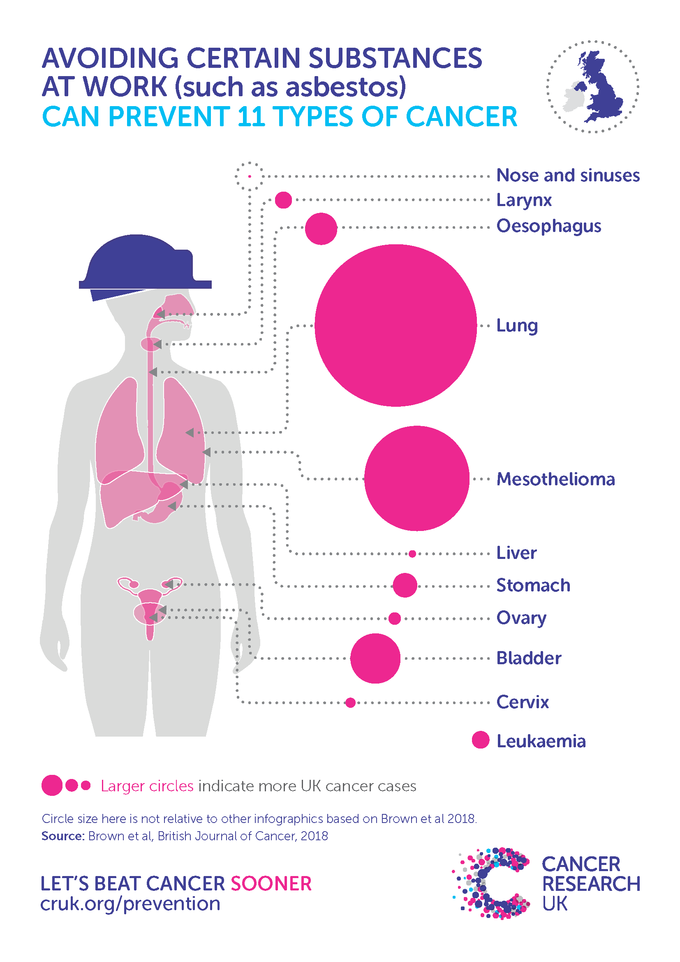 AVOIDING CERTAIN SUBSTANCES AT WORK (such as asbestos)
CAN PREVENT 11 TYPES OF CANCER

Nose and sinuses
Larynx
Oesophagus
Lung
Mesothelioma
Liver
Stomach
Ovary
Bladder
Cervix
Leukaemia

Larger circles indicate more UK cancer cases

Circle size here is not relative to other infographics based on Brown et al 2018.
Source: Brown et al, British Journal of Cancer, 2018

LET'S BEAT CANCER SOONER
cruk.org/prevention

CANCER RESEARCH UK